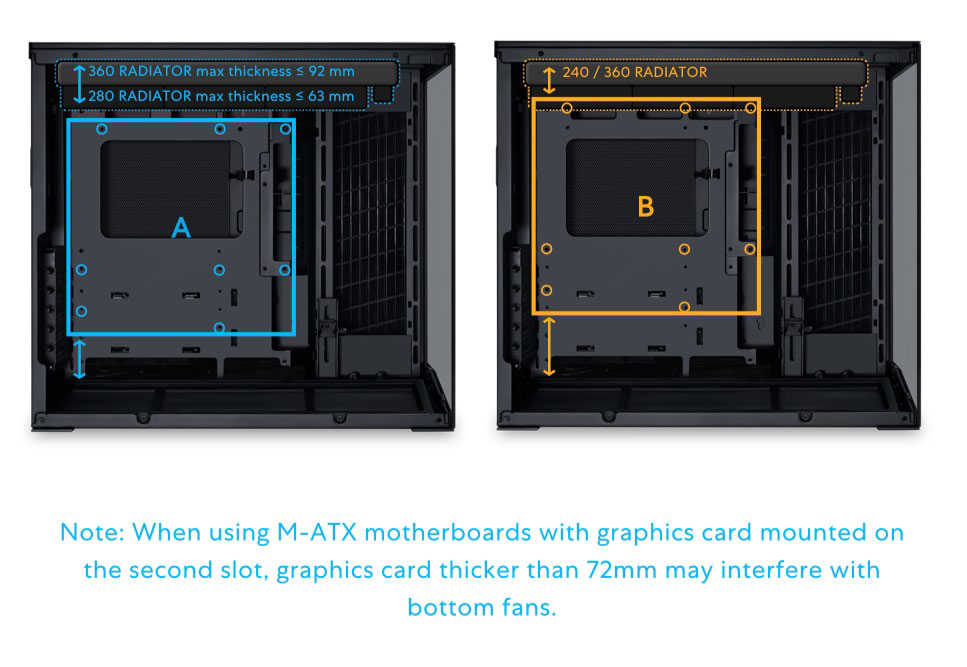 360 RADIATOR max thickness ≤ 92 mm
280 RADIATOR max thickness ≤ 63 mm

A

240 / 360 RADIATOR

B

Note: When using M-ATX motherboards with graphics card mounted on the second slot, graphics card thicker than 72mm may interfere with bottom fans.