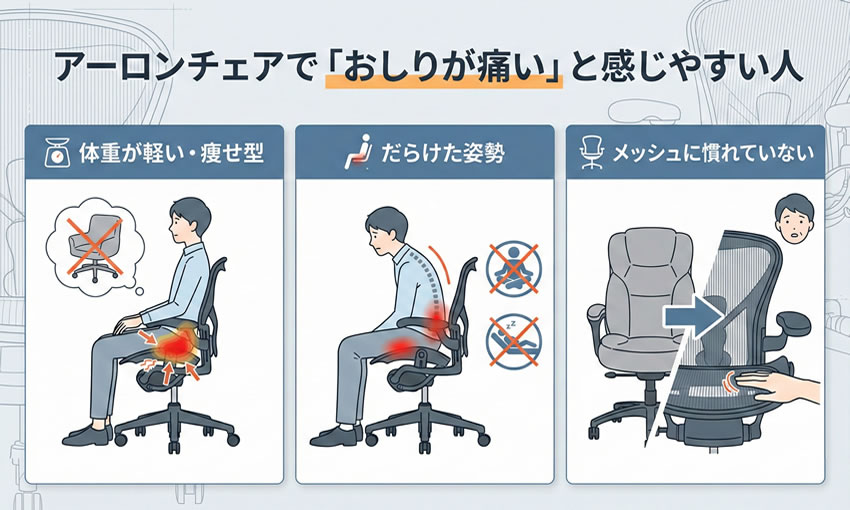 アーロンチェアで「おしりが痛い」と感じやすい人

体重が軽い・痩せ型

だらけた姿勢

メッシュに慣れていない

z z