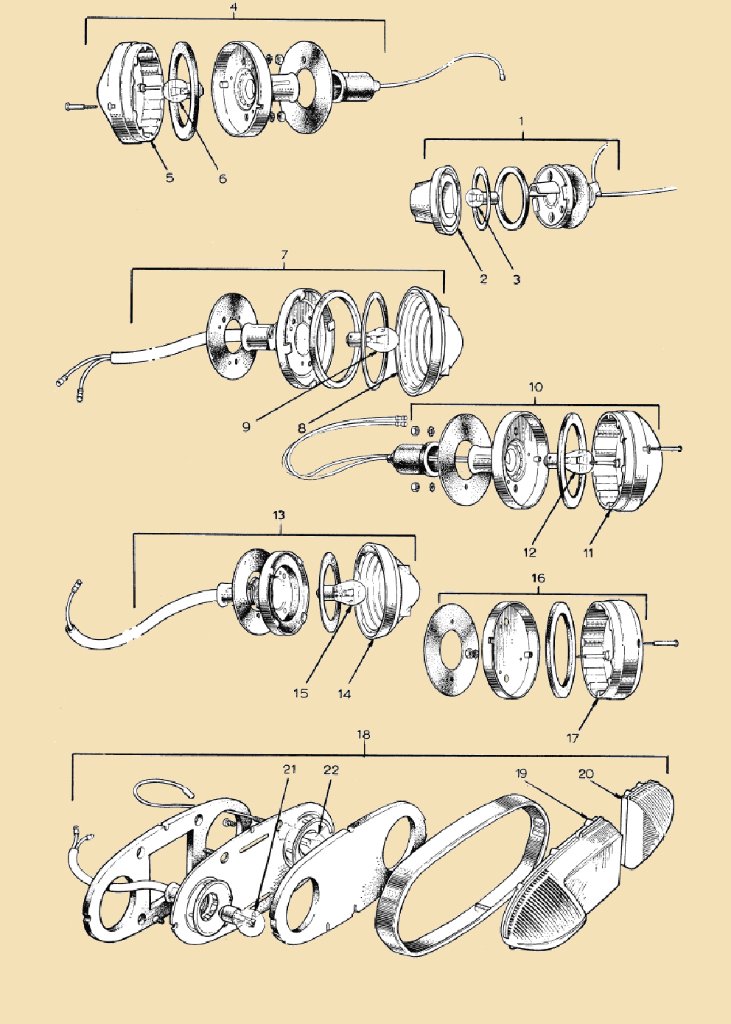 4
5
6
1
2
3
7
9
8
10
12
11
13
15
14
16
17
18
21
22
19
20