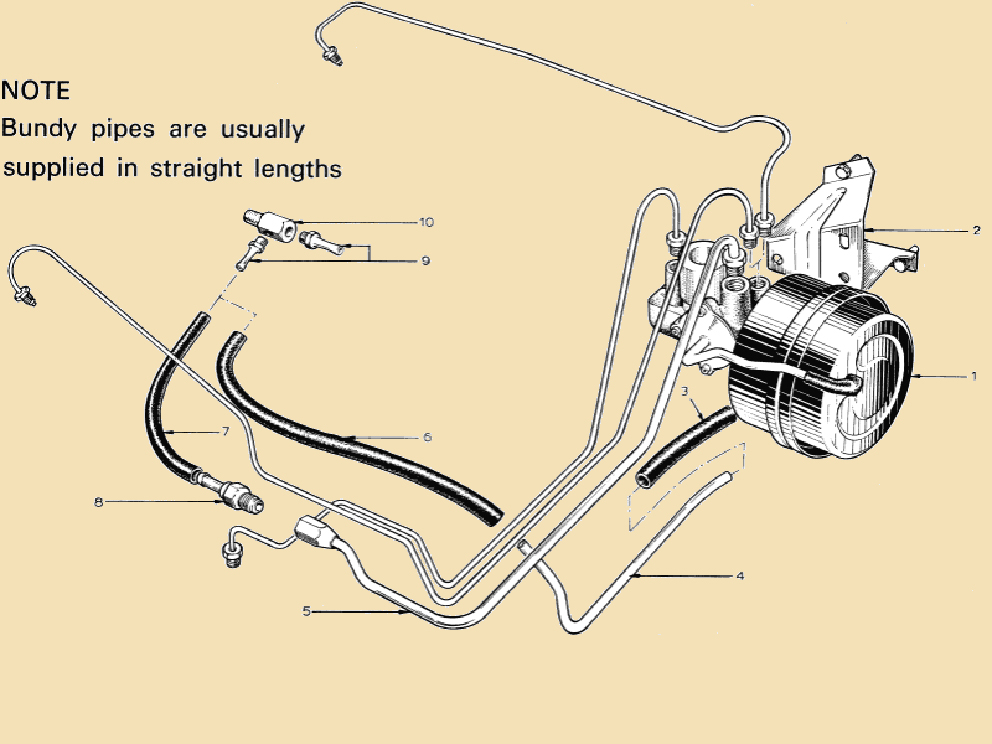 NOTE
Bundy pipes are usually supplied in straight lengths

10
9
2
1
3
7
6
8
4
5