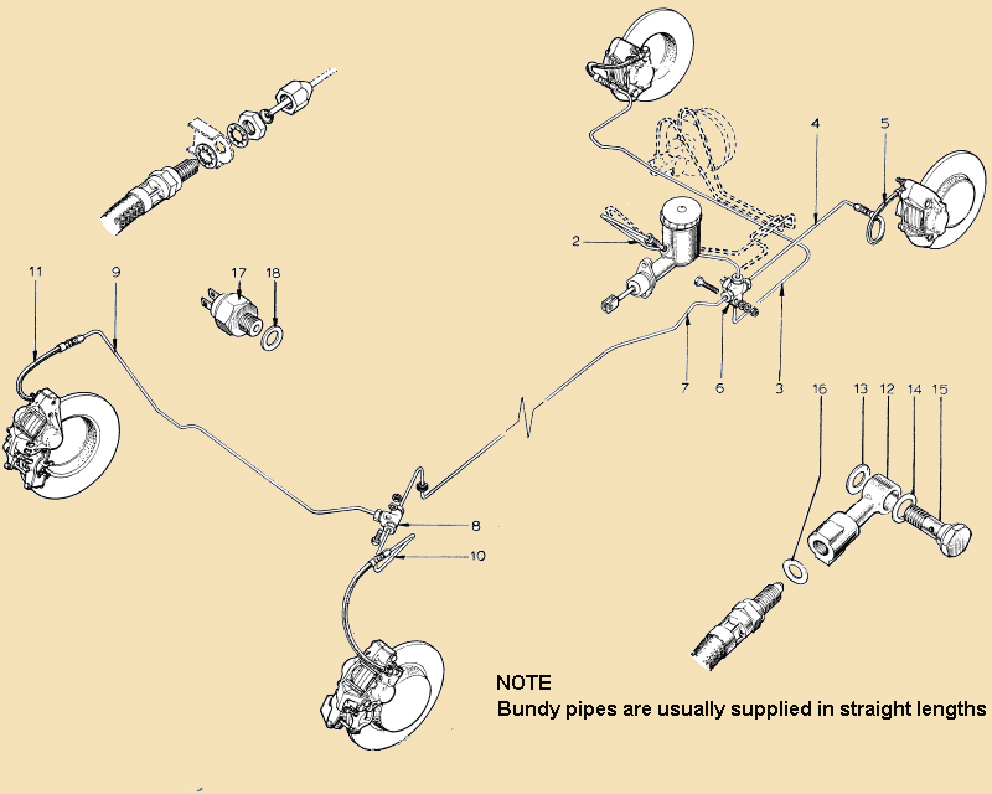 4
5
2
11
9
17
18
7
6
3
16
13
12
14
15
8
10
NOTE
Bundy pipes are usually supplied in straight lengths