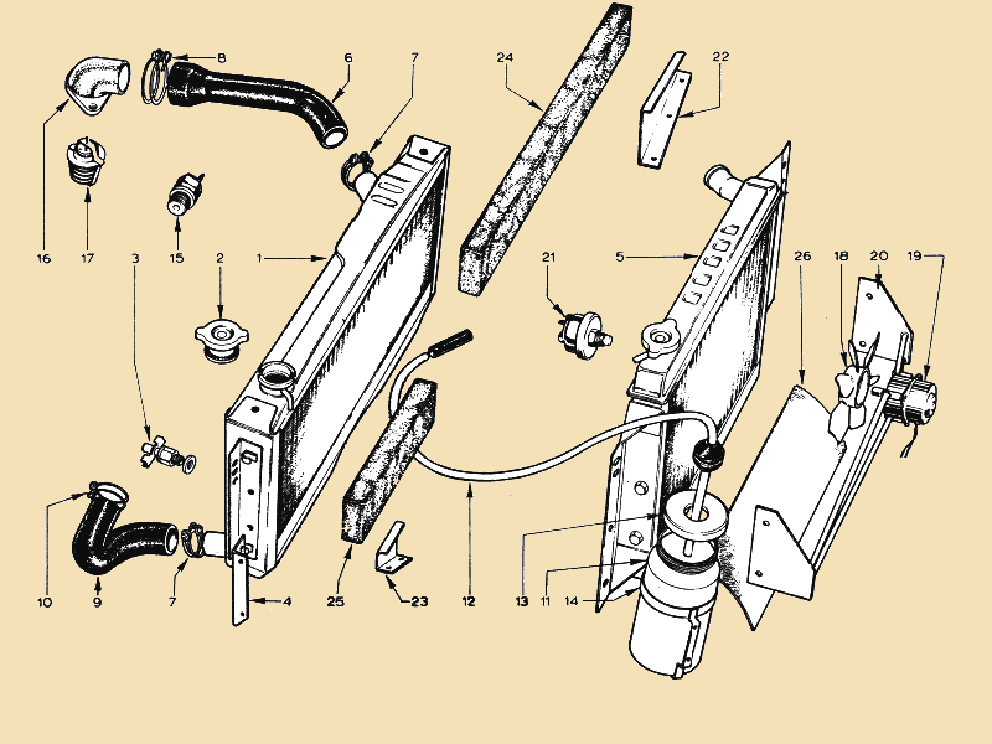 8
6
7
24
22
16
17
15
3
2
1
21
5
26
18
20
19
10
9
7
4
25
23
12
13
11
14