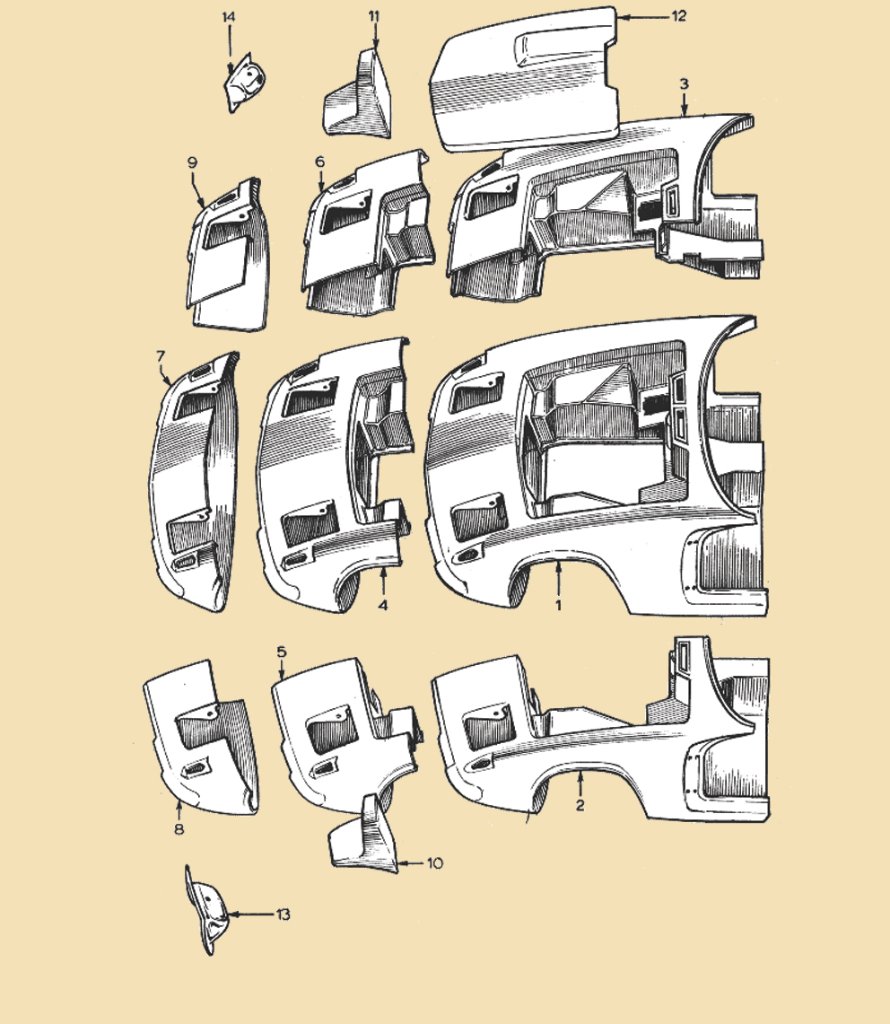 14
11
12
3
9
6
7
4
1
5
8
2
10
13