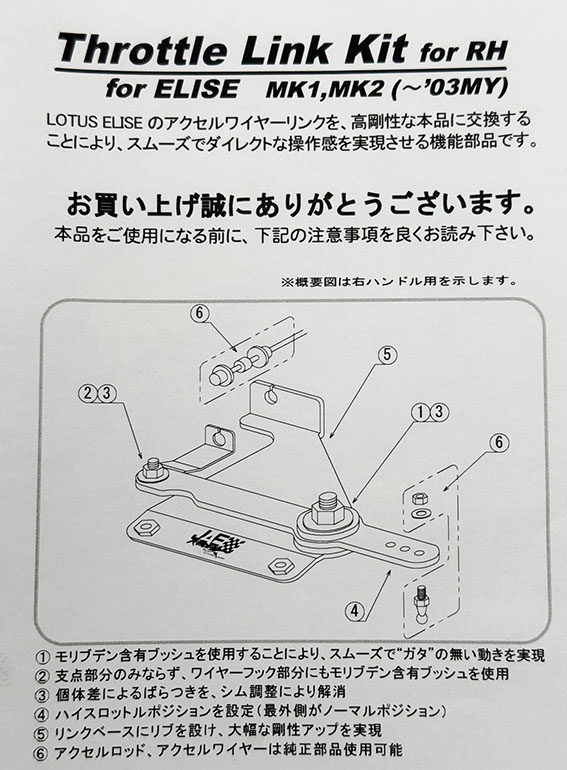 Throttle Link Kit for RH
for ELISE MK1,MK2 (～'03MY)

LOTUS ELISE のアクセルワイヤーリンクを、高剛性な本品に交換することにより、スムーズでダイレクトな操作感を実現させる機能部品です。

お買い上げ誠にありがとうございます。
本品をご使用になる前に、下記の注意事項を良くお読み下さい。

※概要図は右ハンドル用を示します。

⑥
⑤
②③
①③
⑥
④

① モリブデン含有ブッシュを使用することにより、スムーズで"ガタ"の無い動きを実現
② 支点部分のみならず、ワイヤーフック部分にもモリブデン含有ブッシュを使用
③ 個体差によるばらつきを、シム調整により解消
④ ハイスロットルポジションを設定（最外側がノーマルポジション）
⑤ リンクベースにリブを設け、大幅な剛性アップを実現
⑥ アクセルロッド、アクセルワイヤーは純正部品使用可能