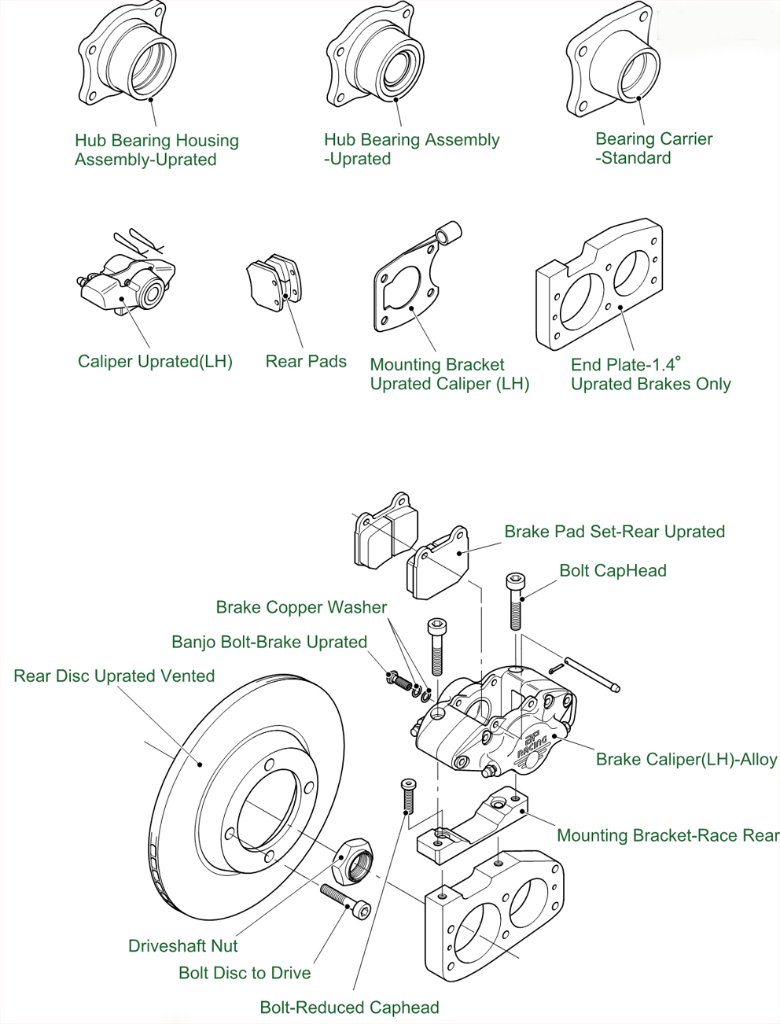 Hub Bearing Housing Assembly-Uprated

Hub Bearing Assembly -Uprated

Bearing Carrier -Standard

Caliper Uprated(LH)

Rear Pads

Mounting Bracket Uprated Caliper (LH)

End Plate-1.4° Uprated Brakes Only

Brake Pad Set-Rear Uprated

Bolt CapHead

Brake Copper Washer

Banjo Bolt-Brake Uprated

Rear Disc Uprated Vented

AP RACING

Brake Caliper(LH)-Alloy

Mounting Bracket-Race Rear

Driveshaft Nut

Bolt Disc to Drive

Bolt-Reduced Caphead