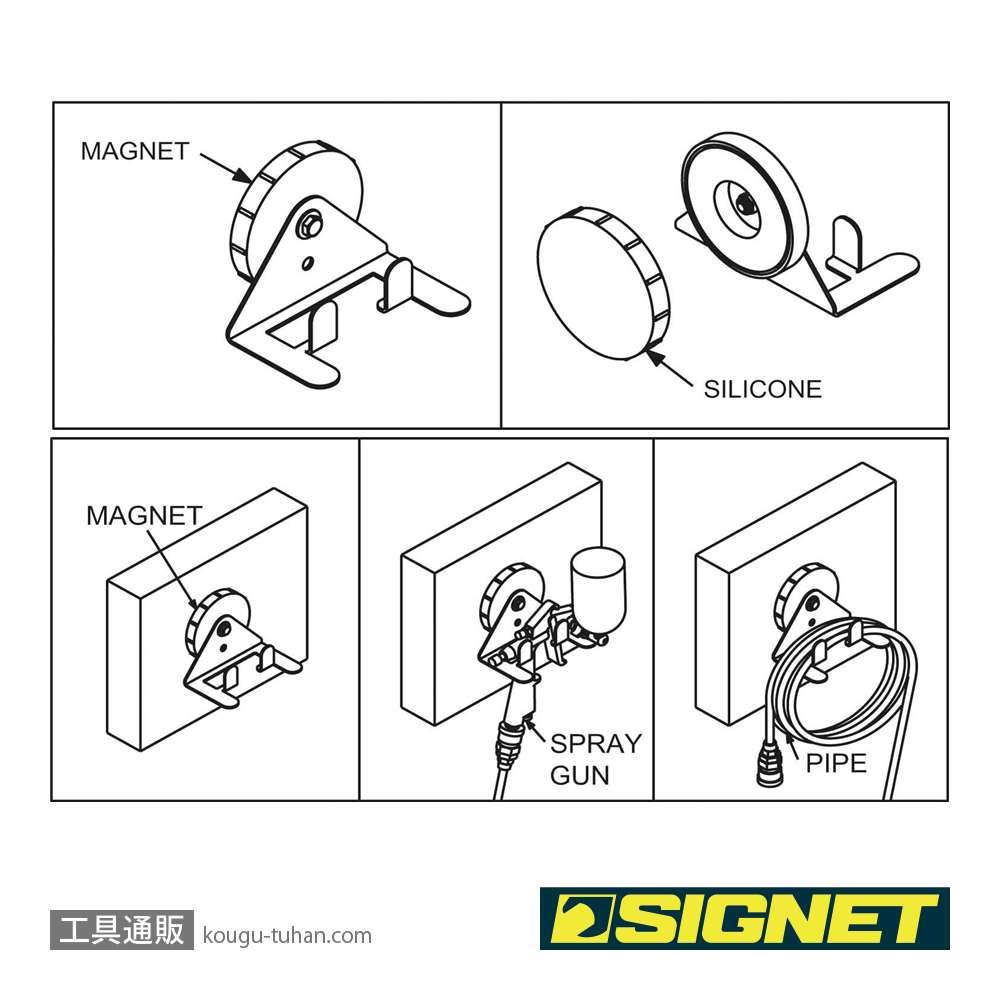 MAGNET

SILICONE

MAGNET

SPRAY GUN

PIPE

工具通販 kougu-tuhan.com

SIGNET