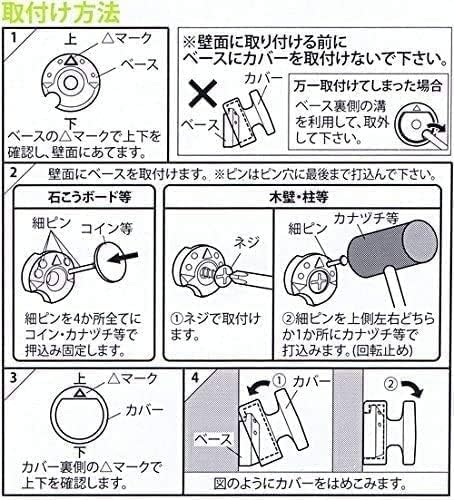 取付け方法

1

上

△マーク

ベース

下

ベースの△マークで上下を確認し、壁面にあてます。

※壁面に取り付ける前にベースにカバーを取付けないで下さい。

カバー

ベース

万一取付けてしまった場合

ベース裏側の溝を利用して、取外して下さい。

2 壁面にベースを取付けます。※ピンはピン穴に最後まで打込んで下さい。

石こうボード等

細ピン

コイン等

細ピンを4か所全てにコイン・カナヅチ等で押込み固定します。

木壁・柱等

ネジ

①ネジで取付けます。

細ピン

カナヅチ等

②細ピンを上側左右どちらか1か所にカナヅチ等で打込みます。(回転止め)

3

上

△マーク

カバー

下

カバー裏側の△マークで上下を確認します。

4

①

カバー

ベース

②

図のようにカバーをはめこみます。