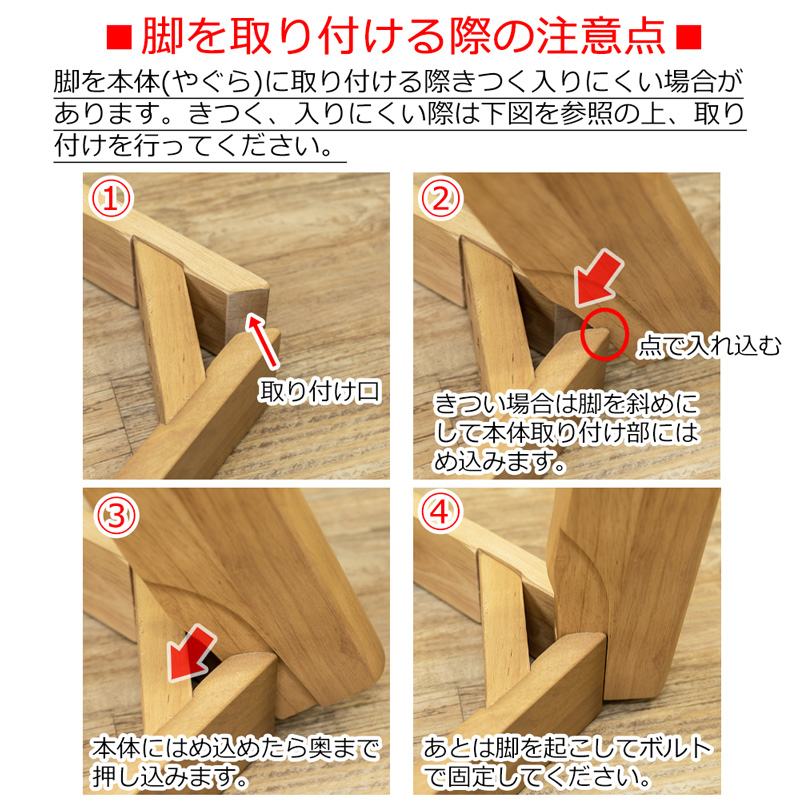 ■脚を取り付ける際の注意点■

脚を本体(やぐら)に取り付ける際きつく入りにくい場合があります。きつく、入りにくい際は下図を参照の上、取り付けを行ってください。

①

取り付け口

②

点で入れ込む

きつい場合は脚を斜めにして本体取り付け部にはめ込みます。

③

本体にはめ込めたら奥まで押し込みます。

④

あとは脚を起こしてボルトで固定してください。