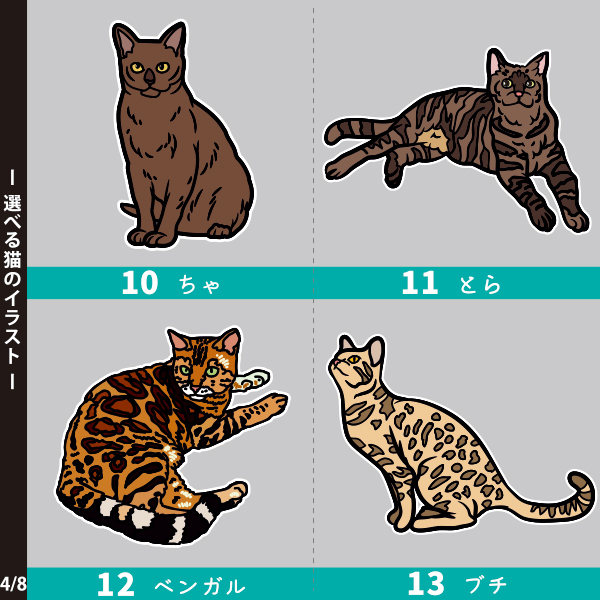 ー 選べる猫のイラスト ー

4/8

10 ちゃ

11 とら

12 ベンガル

13 ブチ